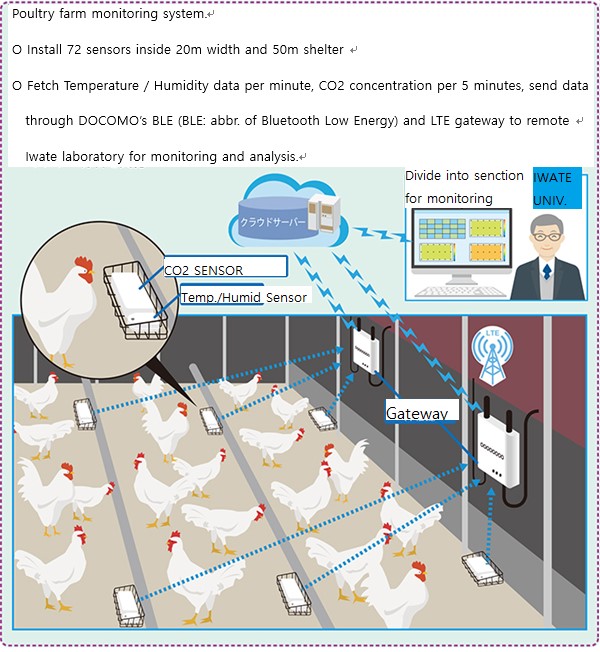 Poultry farm monitoring system.

O Install 72 sensors inside 20m width and 50m shelter

O Fetch Temperature / Humidity data per minute, CO2 concentration per 5 minutes, send data through DOCOMO's BLE (BLE: abbr. of Bluetooth Low Energy) and LTE gateway to remote Iwate laboratory for monitoring and analysis.

クラウドサーバー

Divide into senction for monitoring

IWATE UNIV.

CO2 SENSOR

Temp./Humid Sensor

LTE

Gateway